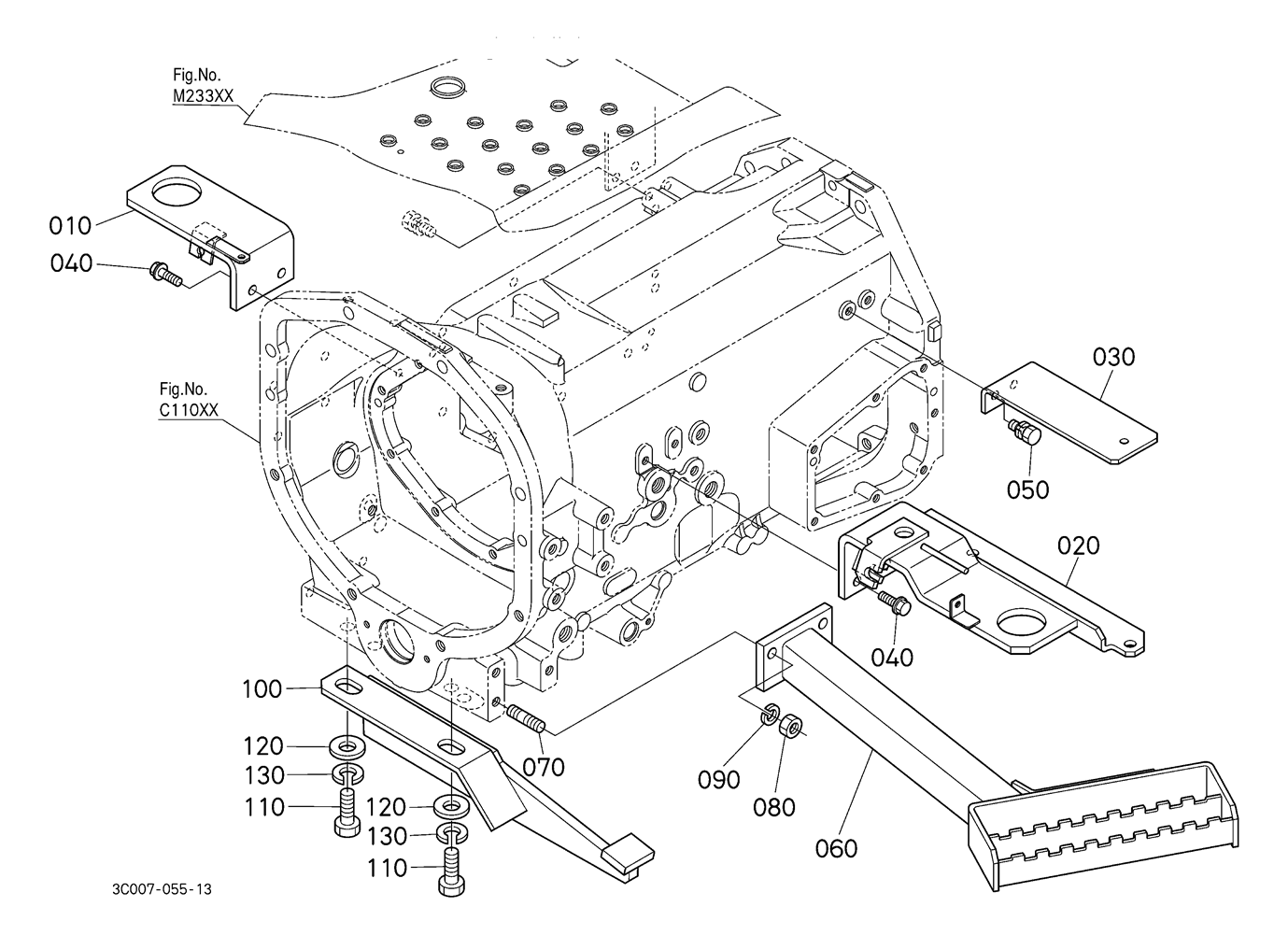 Fig.No.
M233XX

010

040

Fig.No.
C110XX

030

050

020

040

100

120

130

110

120

130

110

070

090

080

060

3C007-055-13